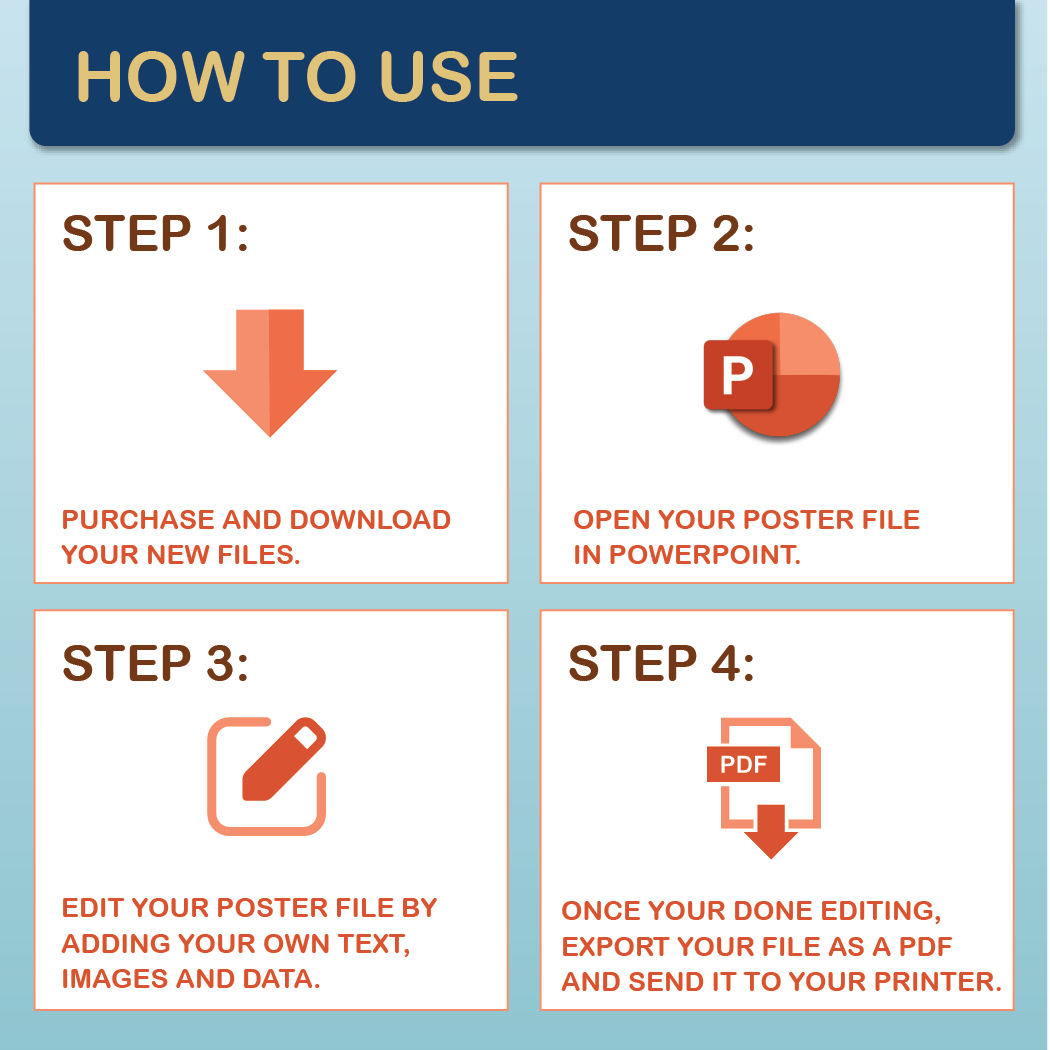 HOW TO USE

STEP 1:

PURCHASE AND DOWNLOAD YOUR NEW FILES.

STEP 2:

P

OPEN YOUR POSTER FILE IN POWERPOINT.

STEP 3:

EDIT YOUR POSTER FILE BY ADDING YOUR OWN TEXT, IMAGES AND DATA.

STEP 4:

PDF

ONCE YOUR DONE EDITING, EXPORT YOUR FILE AS A PDF AND SEND IT TO YOUR PRINTER.