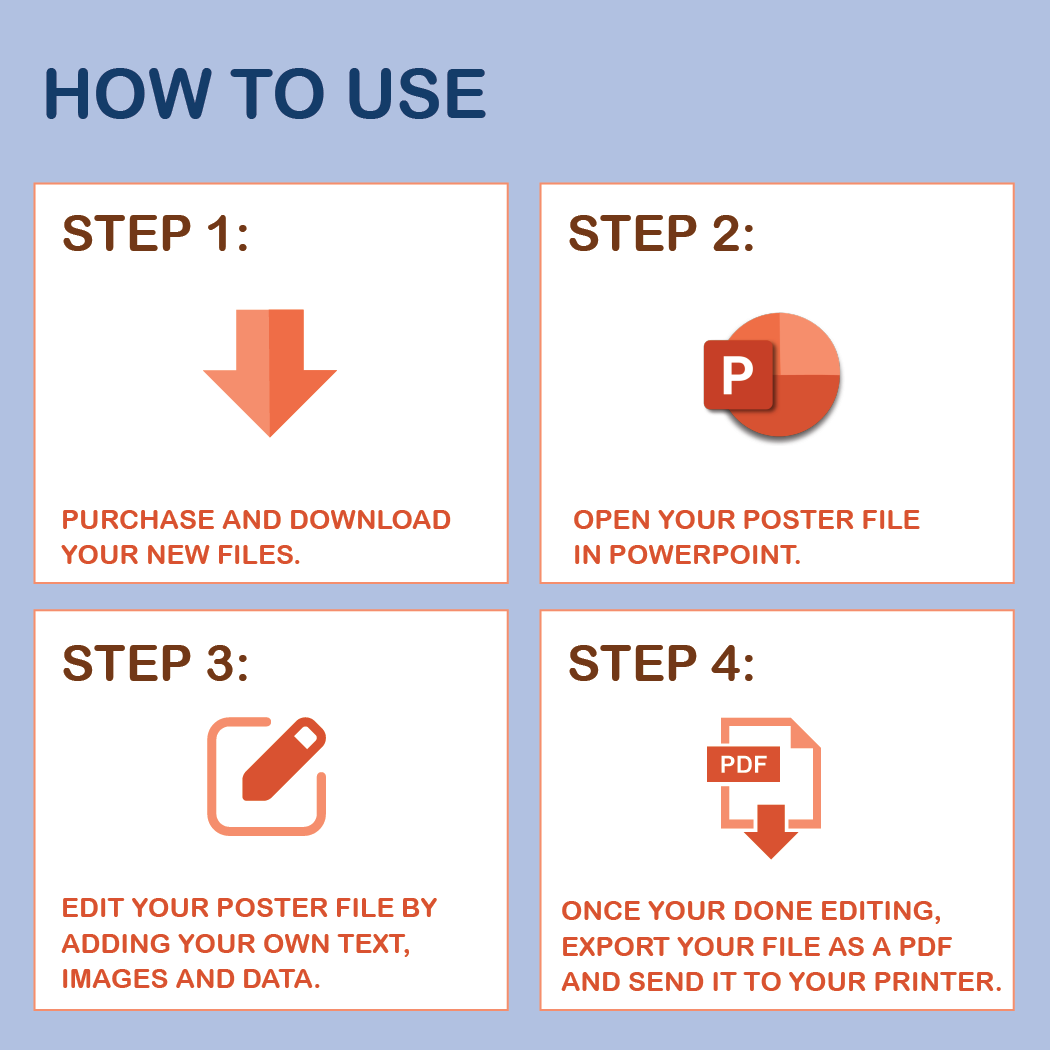 HOW TO USE

STEP 1:

PURCHASE AND DOWNLOAD YOUR NEW FILES.

STEP 2:

P

OPEN YOUR POSTER FILE IN POWERPOINT.

STEP 3:

EDIT YOUR POSTER FILE BY ADDING YOUR OWN TEXT, IMAGES AND DATA.

STEP 4:

PDF

ONCE YOUR DONE EDITING, EXPORT YOUR FILE AS A PDF AND SEND IT TO YOUR PRINTER.