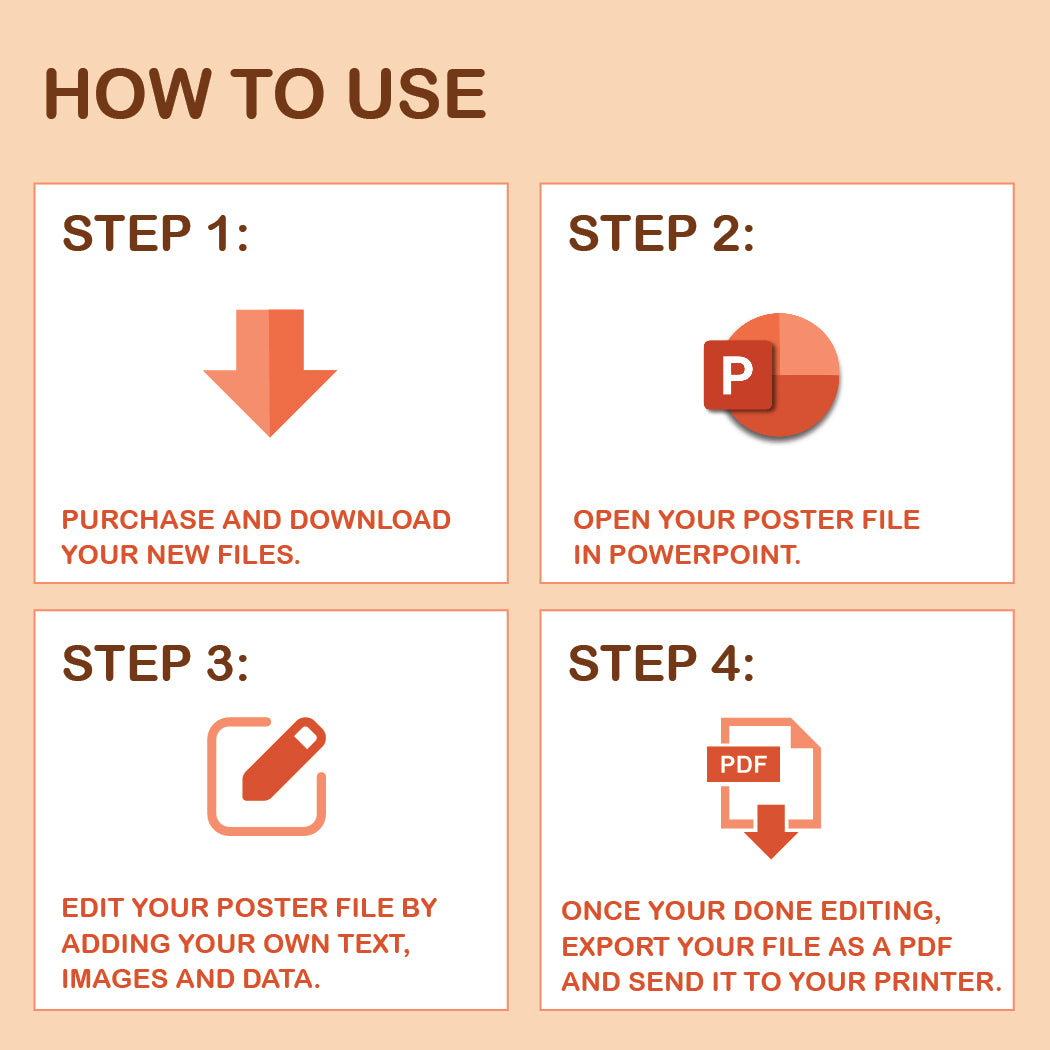 HOW TO USE

STEP 1:

PURCHASE AND DOWNLOAD YOUR NEW FILES.

STEP 2:

P

OPEN YOUR POSTER FILE IN POWERPOINT.

STEP 3:

EDIT YOUR POSTER FILE BY ADDING YOUR OWN TEXT, IMAGES AND DATA.

STEP 4:

PDF

ONCE YOUR DONE EDITING, EXPORT YOUR FILE AS A PDF AND SEND IT TO YOUR PRINTER.