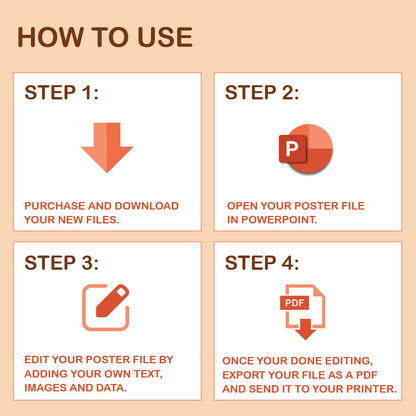 HOW TO USE

STEP 1:

PURCHASE AND DOWNLOAD YOUR NEW FILES.

STEP 2:

P

OPEN YOUR POSTER FILE IN POWERPOINT.

STEP 3:

EDIT YOUR POSTER FILE BY ADDING YOUR OWN TEXT, IMAGES AND DATA.

STEP 4:

PDF

ONCE YOUR DONE EDITING, EXPORT YOUR FILE AS A PDF AND SEND IT TO YOUR PRINTER.